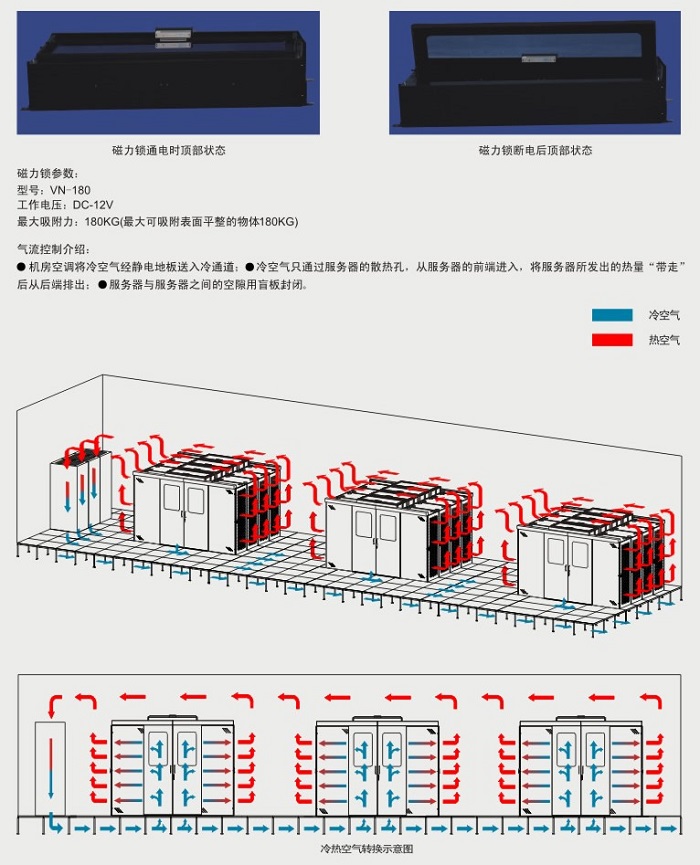 磁力锁通电时顶部状态

磁力锁断电后顶部状态

磁力锁参数：
型号：VN-180
工作电压：DC-12V
最大吸附力：180KG(最大可吸附表面平整的物体180KG)

气流控制介绍：
● 机房空调将冷空气经静电地板送入冷通道；● 冷空气只通过服务器的散热孔，从服务器的前端进入，将服务器所发出的热量“带走”后从后端排出；● 服务器与服务器之间的空隙用盲板封闭。

冷空气
热空气

冷热空气转换示意图